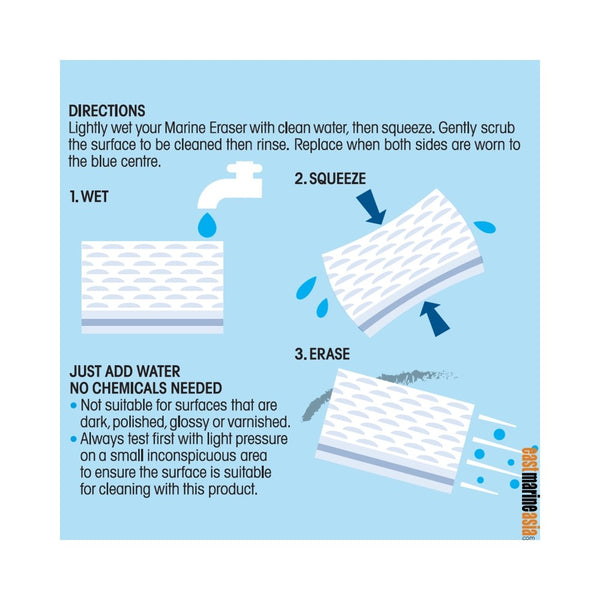 DIRECTIONS
Lightly wet your Marine Eraser with clean water, then squeeze. Gently scrub the surface to be cleaned then rinse. Replace when both sides are worn to the blue centre.

1. WET

2. SQUEEZE

3. ERASE

JUST ADD WATER
NO CHEMICALS NEEDED
• Not suitable for surfaces that are dark, polished, glossy or varnished.
• Always test first with light pressure on a small inconspicuous area to ensure the surface is suitable for cleaning with this product.

eastmarineasia.com